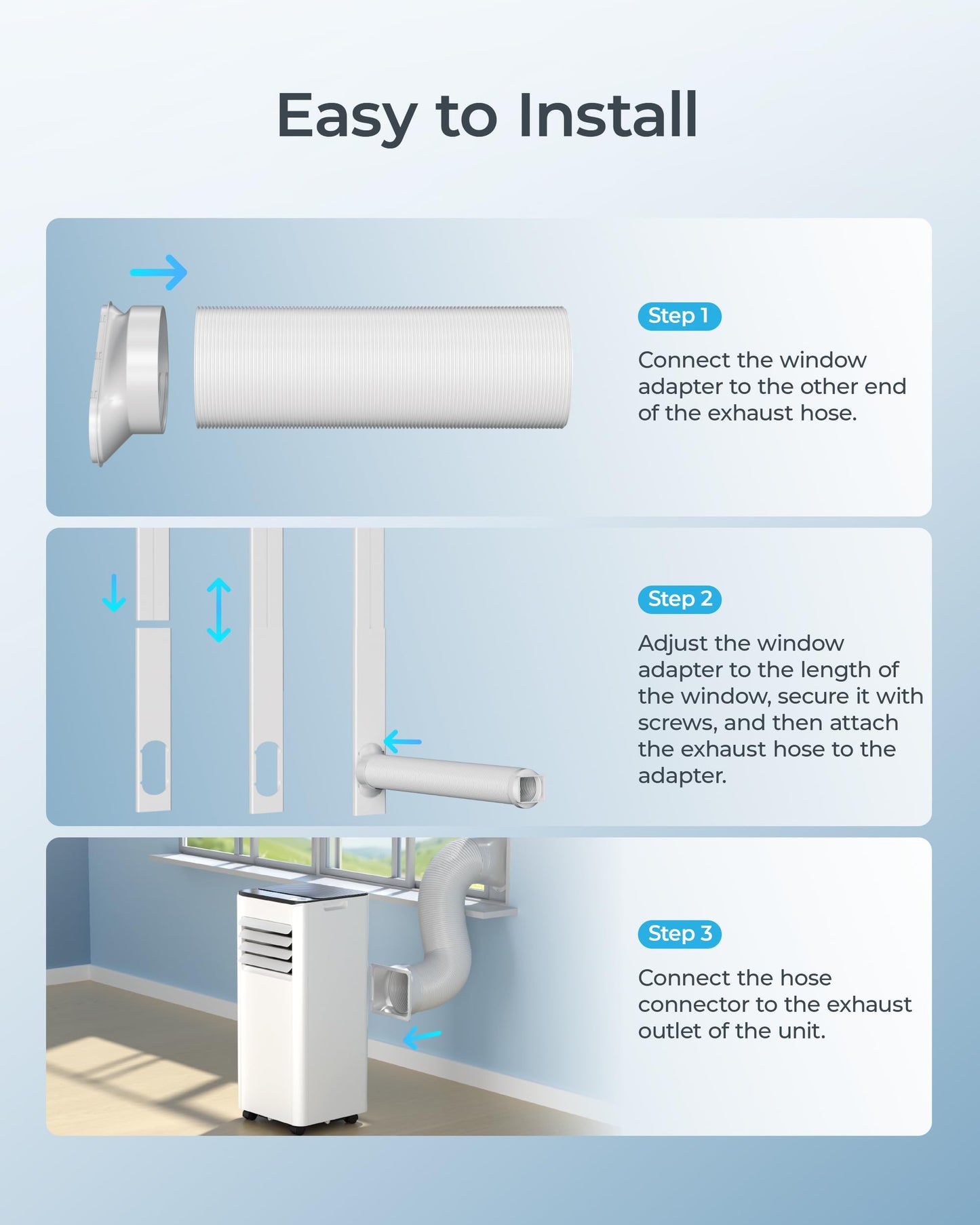 Easy to Install

Step 1

Connect the window adapter to the other end of the exhaust hose.

Step 2

Adjust the window adapter to the length of the window, secure it with screws, and then attach the exhaust hose to the adapter.

Step 3

Connect the hose connector to the exhaust outlet of the unit.